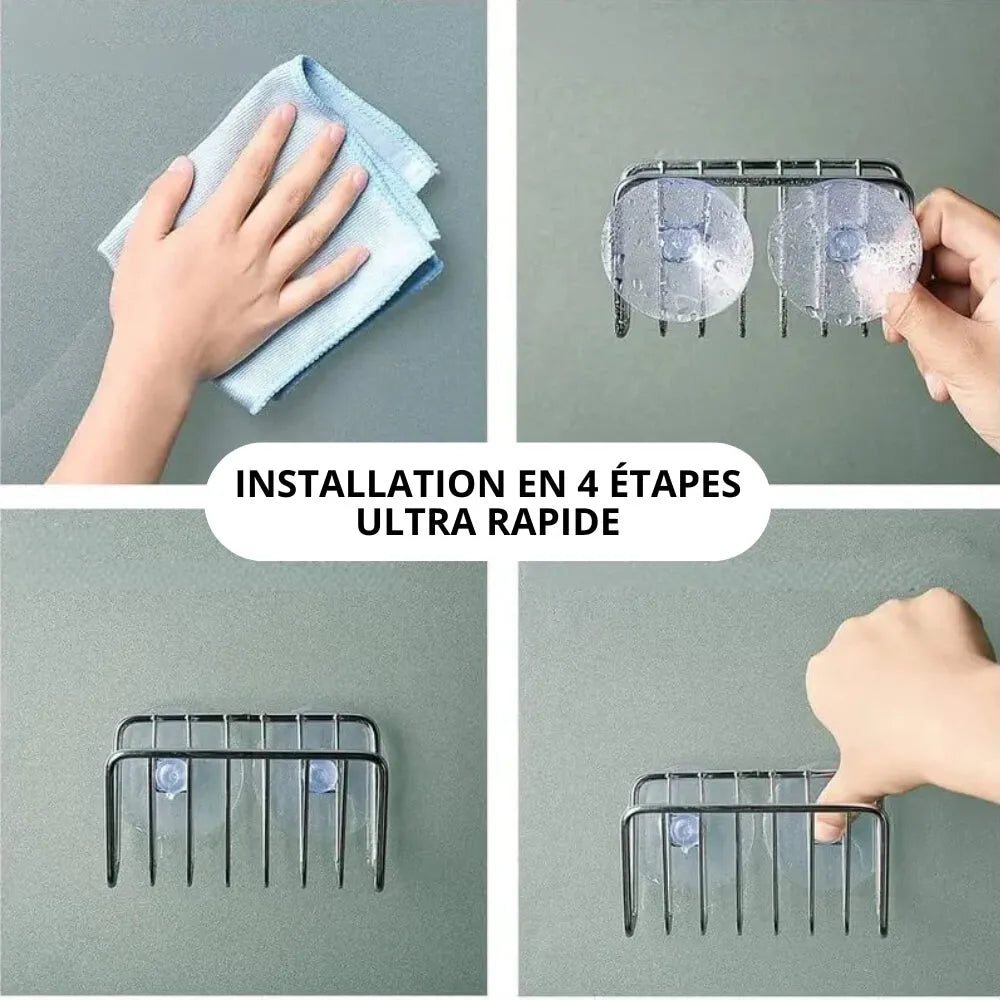 INSTALLATION EN 4 ÉTAPES
ULTRA RAPIDE